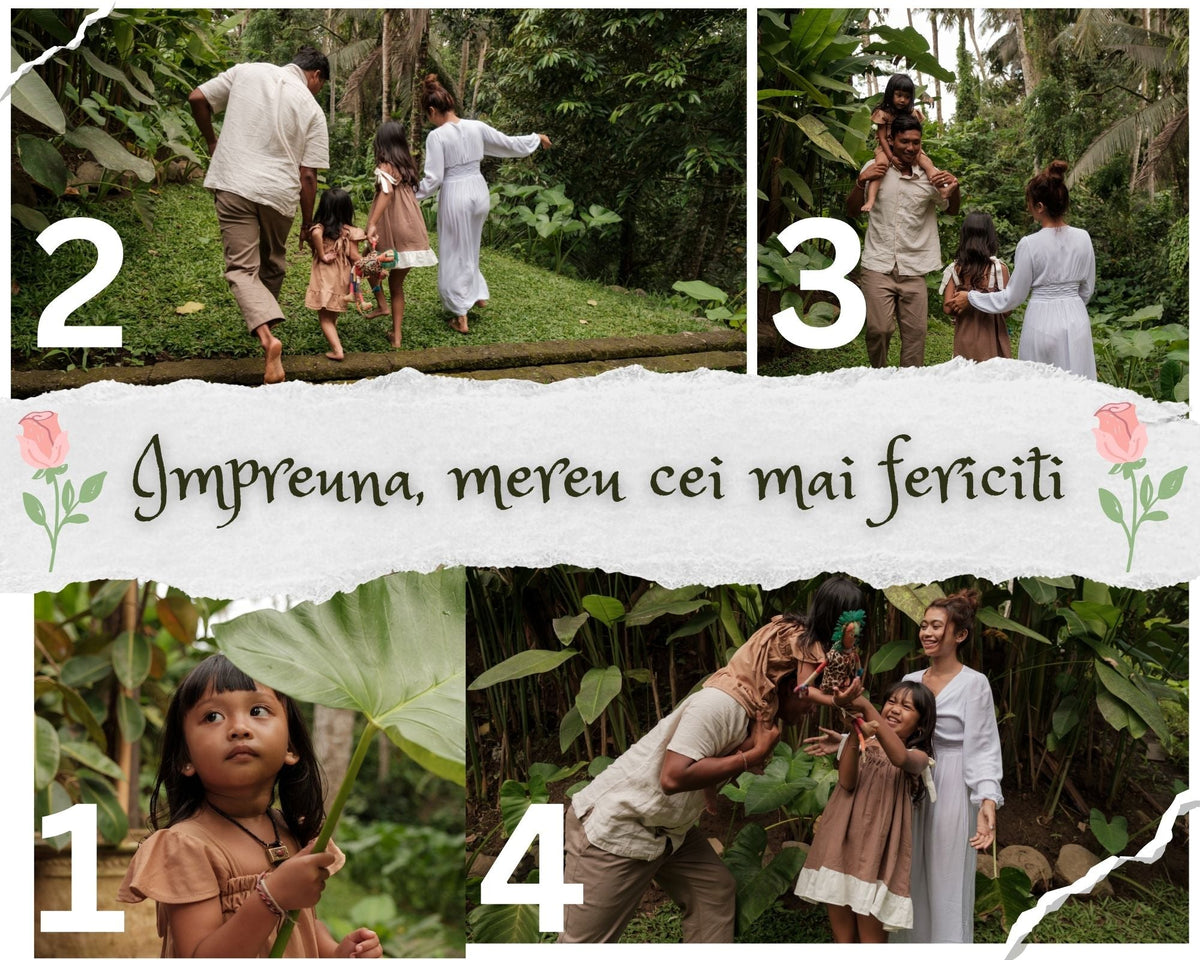 2

3

Impreuna, mereu cei mai fericiti

1

4