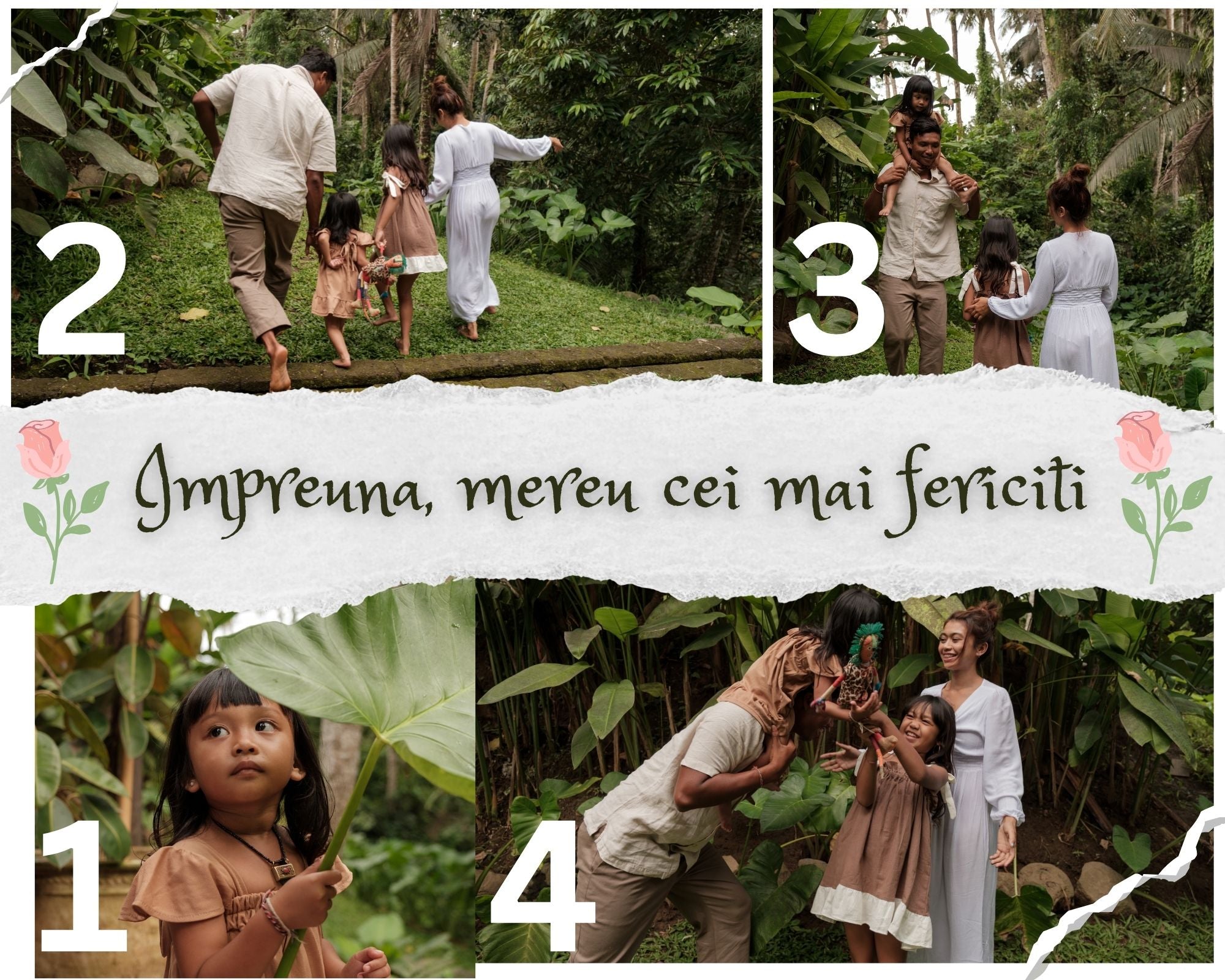 2

3

Impreuna, mereu cei mai fericiti

1

4